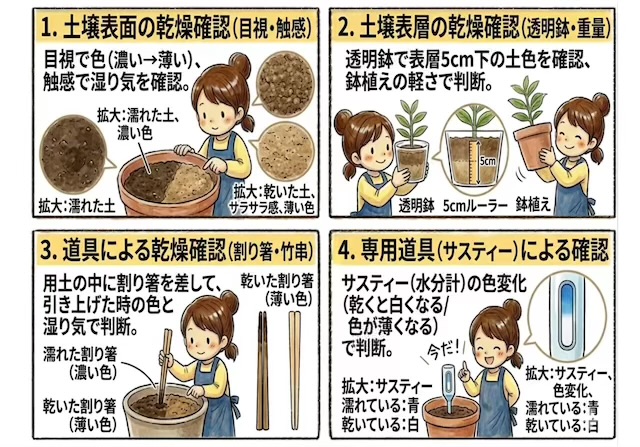 1. 土壌表面の乾燥確認(目視・触感)

目視で色(濃い→薄い)、触感で湿り気を確認。

拡大:濡れた土、濃い色

拡大:濡れた土

拡大:乾いた土、サラサラ感、薄い色

2. 土壌表層の乾燥確認(透明鉢・重量)

透明鉢で表層5cm下の土色を確認、鉢植えの軽さで判断。

5cm

透明鉢

5cmルーラー

鉢植え

3. 道具による乾燥確認(割り箸・竹串)

用土の中に割り箸を差して、引き上げた時の色と湿り気で判断。

乾いた割り箸(薄い色)

濡れた割り箸(濃い色)

乾いた割り箸(薄い色)

4. 専用道具(サスティー)による確認

サスティー(水分計)の色変化(乾くと白くなる/色が薄くなる)で判断。

今だ!

拡大:サスティー
濡れている:青
乾いている:白

拡大:サスティー、色変化、
濡れている:青
乾いている:白